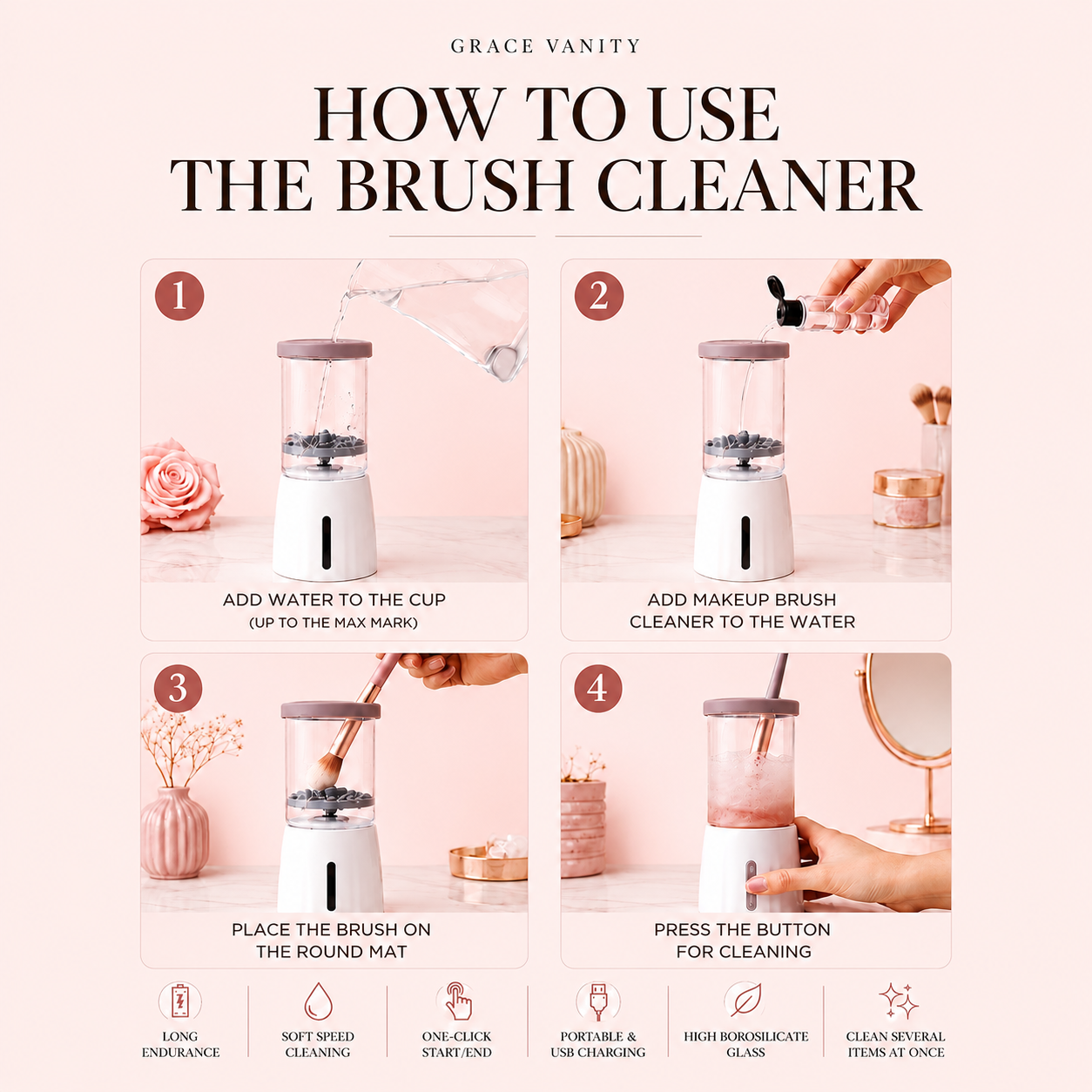 GRACE VANITY

HOW TO USE THE BRUSH CLEANER

1

ADD WATER TO THE CUP
(UP TO THE MAX MARK)

2

ADD MAKEUP BRUSH CLEANER TO THE WATER

3

PLACE THE BRUSH ON THE ROUND MAT

4

PRESS THE BUTTON FOR CLEANING

LONG ENDURANCE

SOFT SPEED CLEANING

ONE-CLICK START/END

PORTABLE & USB CHARGING

HIGH BOROSILICATE GLASS

CLEAN SEVERAL ITEMS AT ONCE