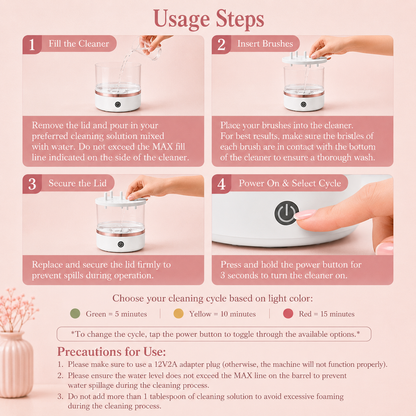 Usage Steps

1 Fill the Cleaner

Remove the lid and pour in your preferred cleaning solution mixed with water. Do not exceed the MAX fill line indicated on the side of the cleaner.

2 Insert Brushes

Place your brushes into the cleaner. For best results, make sure the bristles of each brush are in contact with the bottom of the cleaner to ensure a thorough wash.

3 Secure the Lid

Replace and secure the lid firmly to prevent spills during operation.

4 Power On & Select Cycle

Press and hold the power button for 3 seconds to turn the cleaner on.

Choose your cleaning cycle based on light color:

Green = 5 minutes | Yellow = 10 minutes | Red = 15 minutes

*To change the cycle, tap the power button to toggle through the available options.*

Precautions for Use:

1. Please make sure to use a 12V2A adapter plug (otherwise, the machine will not function properly).
2. Please ensure the water level does not exceed the MAX line on the barrel to prevent water spillage during the cleaning process.
3. Do not add more than 1 tablespoon of cleaning solution to avoid excessive foaming during the cleaning process.