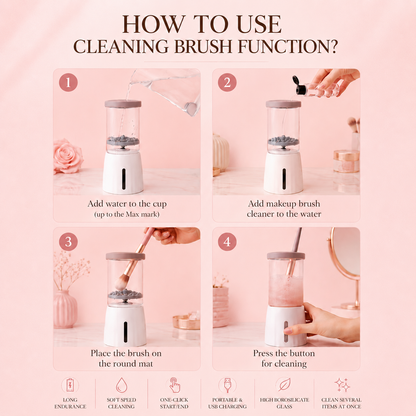 HOW TO USE
CLEANING BRUSH FUNCTION?

1

Add water to the cup
(up to the Max mark)

2

Add makeup brush cleaner to the water

3

Place the brush on the round mat

4

Press the button for cleaning

LONG ENDURANCE

SOFT SPEED CLEANING

ONE-CLICK START/END

PORTABLE & USB CHARGING

HIGH BOROSILICATE GLASS

CLEAN SEVERAL ITEMS AT ONCE