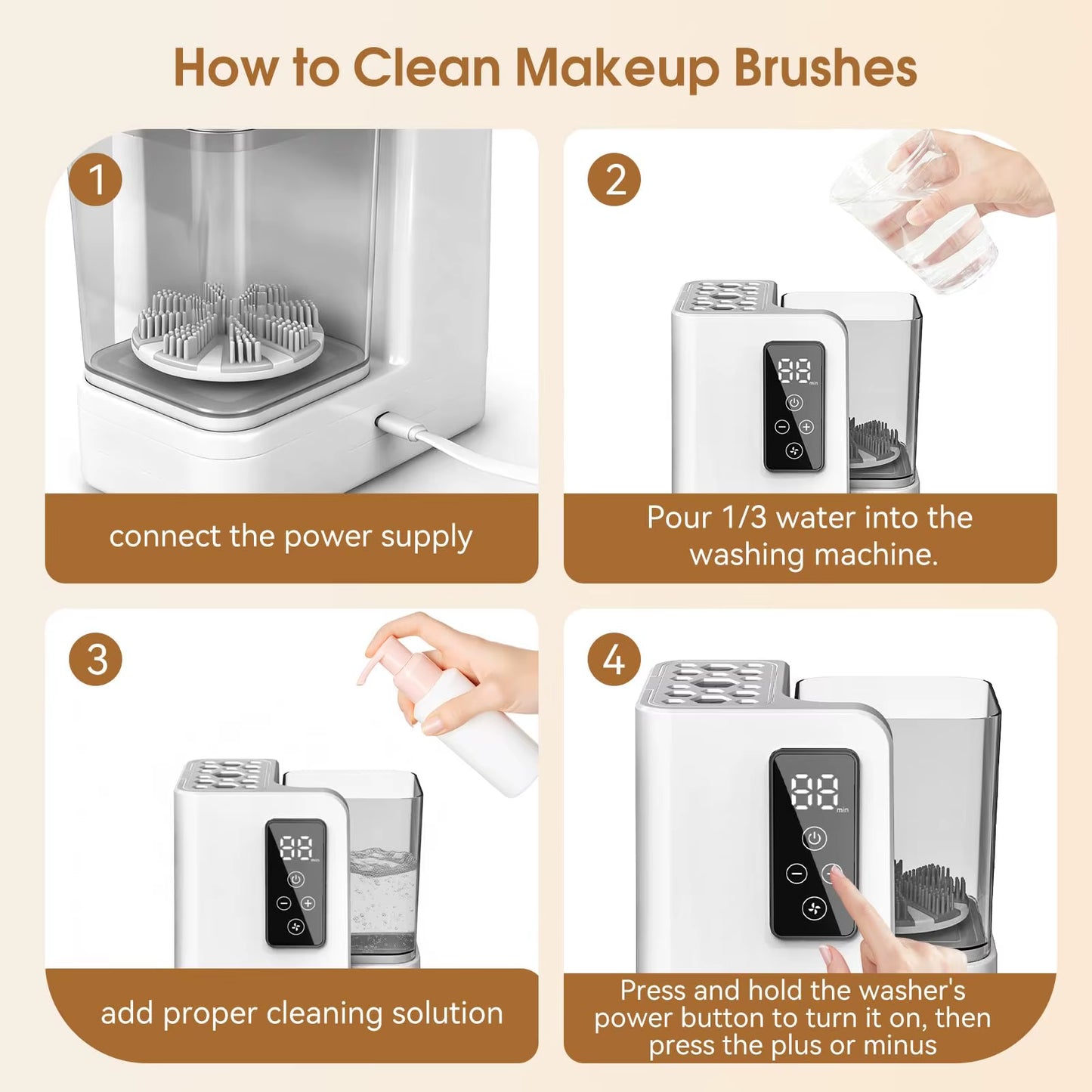 How to Clean Makeup Brushes

1

connect the power supply

2

88 min

Pour 1/3 water into the washing machine.

3

88 min

add proper cleaning solution

4

88 min

Press and hold the washer's power button to turn it on, then press the plus or minus